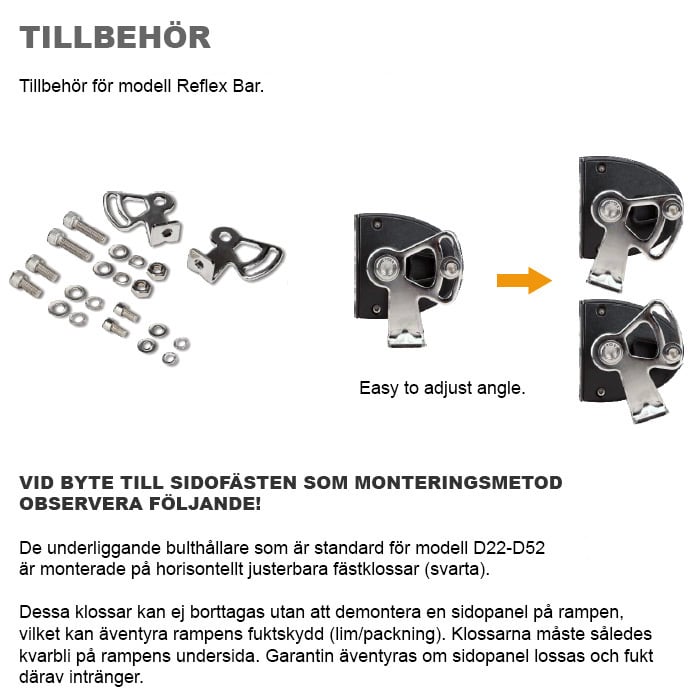 TILLBEHÖR

Tillbehör för modell Reflex Bar.

Easy to adjust angle.

VID BYTE TILL SIDOFÄSTEN SOM MONTERINGSMETOD OBSERVERA FÖLJANDE!

De underliggande bulthållare som är standard för modell D22-D52 är monterade på horisontellt justerbara fästklossar (svarta).

Dessa klossar kan ej borttagas utan att demontera en sidopanel på rampen, vilket kan äventyra rampens fuktskydd (lim/packning). Klossarna måste således kvarbli på rampens undersida. Garantin äventyras om sidopanel lossas och fukt därav intränger.